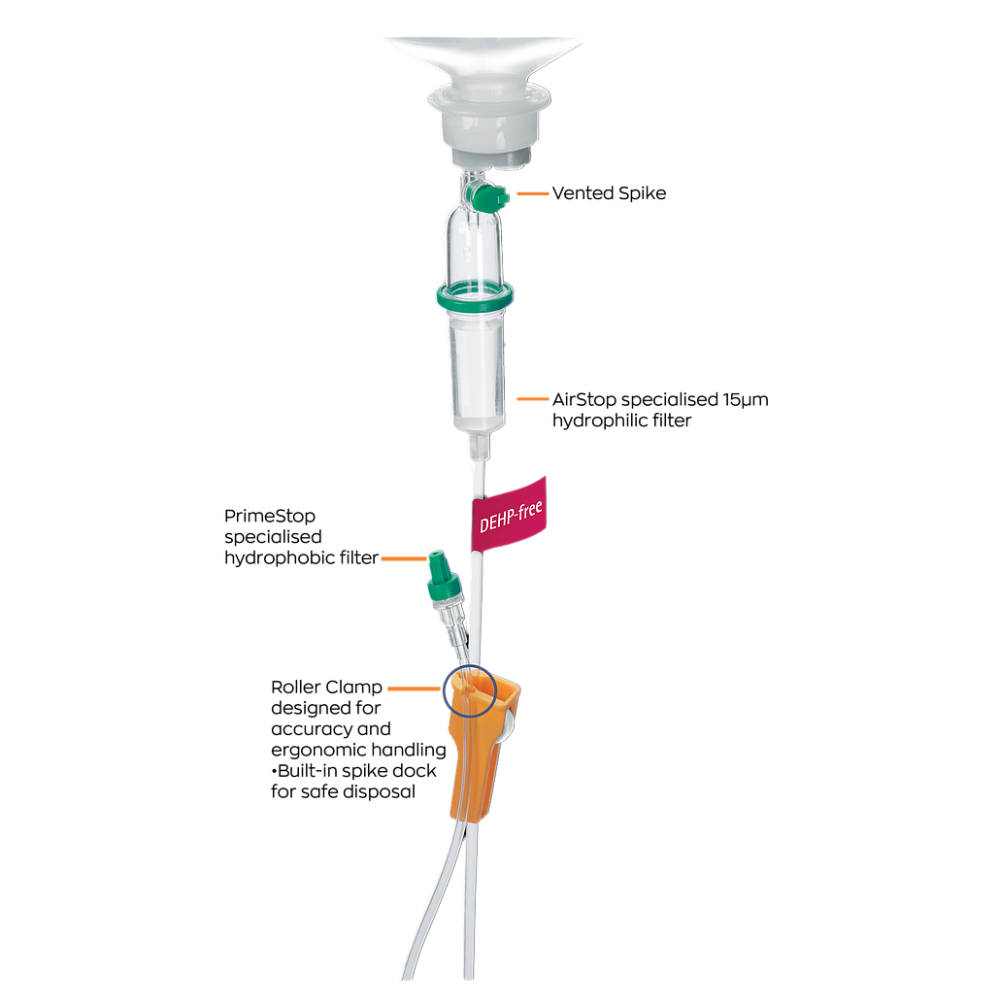 Vented Spike

AirStop specialised 15µm hydrophilic filter

DEHP-free

PrimeStop specialised hydrophobic filter

Roller Clamp designed for accuracy and ergonomic handling
•Built-in spike dock for safe disposal